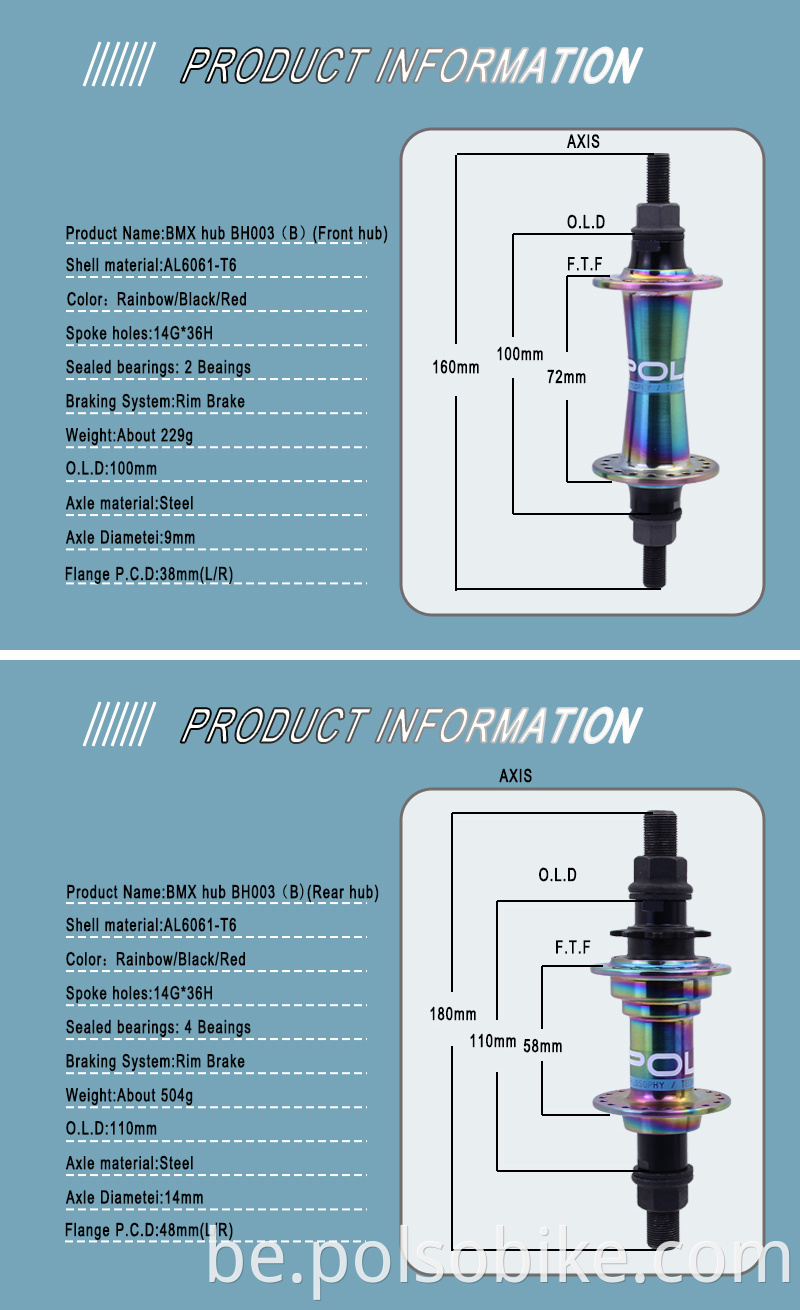 PRODUCT INFORMATION

Product Name:BMX hub BH003（B）(Front hub)

Shell material:AL6061-T6

Color：Rainbow/Black/Red

Spoke holes:14G*36H

Sealed bearings: 2 Beaings

Braking System:Rim Brake

Weight:About 229g

O.L.D:100mm

Axle material:Steel

Axle Diametei:9mm

Flange P.C.D:38mm(L/R)

AXIS

O.L.D

F.T.F

160mm

100mm

72mm

POL

PRODUCT INFORMATION

Product Name:BMX hub BH003（B）(Rear hub)

Shell material:AL6061-T6

Color：Rainbow/Black/Red

Spoke holes:14G*36H

Sealed bearings: 4 Beaings

Braking System:Rim Brake

Weight:About 504g

O.L.D:110mm

Axle material:Steel

Axle Diametei:14mm

Flange P.C.D:48mm(L/R)

AXIS

O.L.D

F.T.F

180mm

110mm

58mm

POL

be.polsobike.com